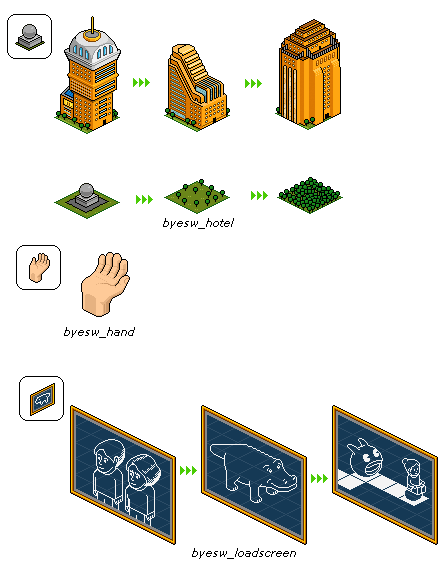 byesw_hotel

byesw_hand

byesw_loadscreen